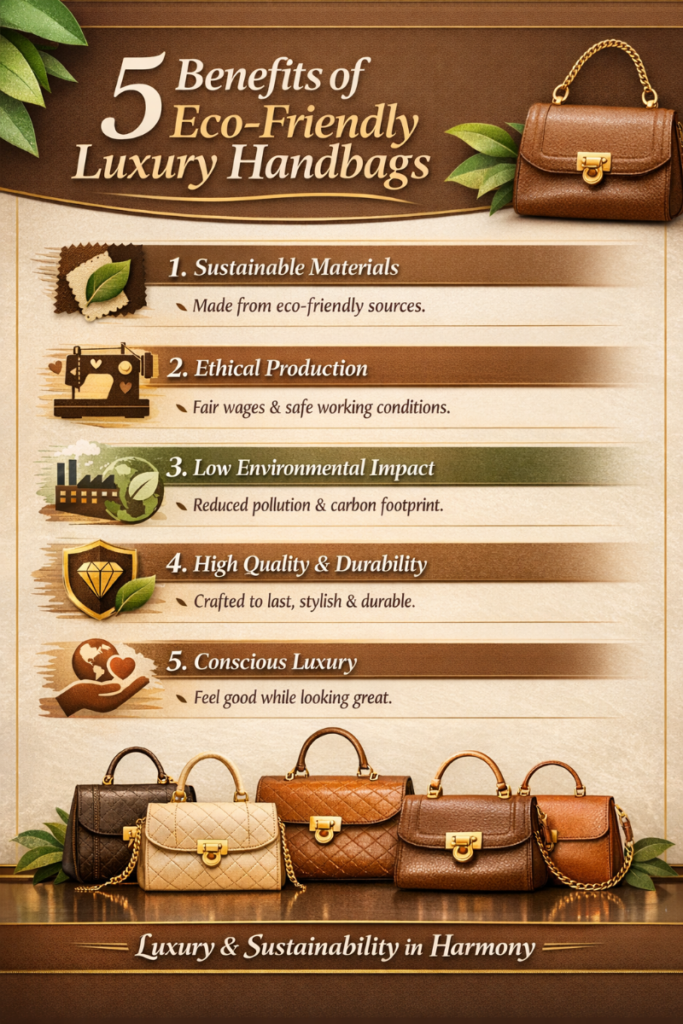 5 Benefits of Eco-Friendly Luxury Handbags

1. Sustainable Materials

Made from eco-friendly sources.

2. Ethical Production

Fair wages & safe working conditions.

3. Low Environmental Impact

Reduced pollution & carbon footprint.

4. High Quality & Durability

Crafted to last, stylish & durable.

5. Conscious Luxury

Feel good while looking great.

Luxury & Sustainability in Harmony