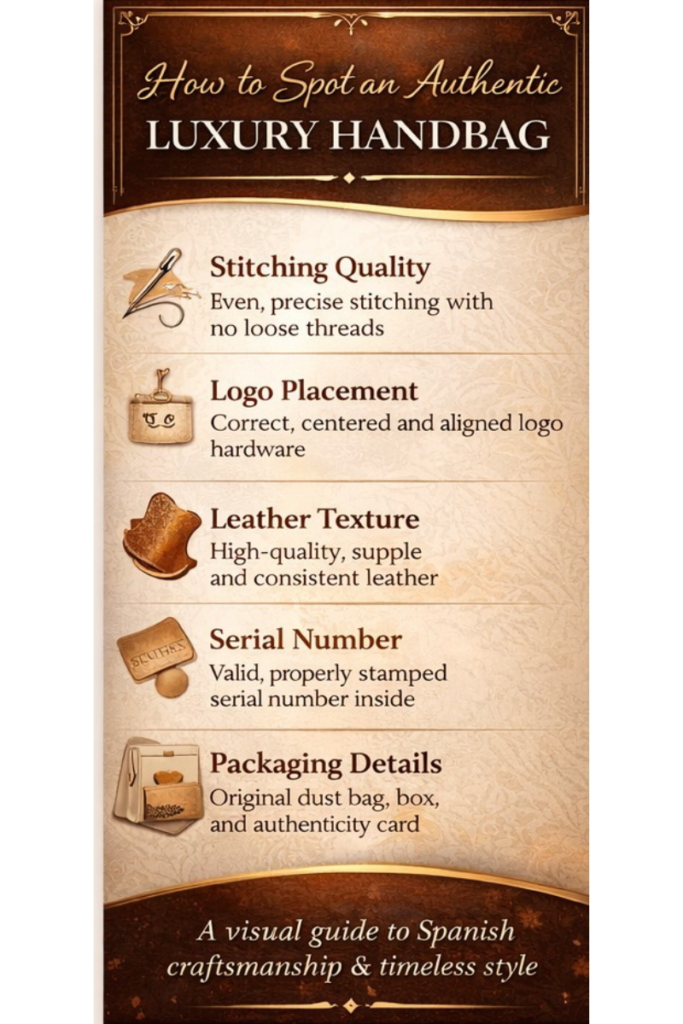 How to Spot an Authentic
LUXURY HANDBAG

Stitching Quality
Even, precise stitching with no loose threads

Logo Placement
Correct, centered and aligned logo hardware

Leather Texture
High-quality, supple and consistent leather

Serial Number
Valid, properly stamped serial number inside

Packaging Details
Original dust bag, box, and authenticity card

A visual guide to Spanish craftsmanship & timeless style