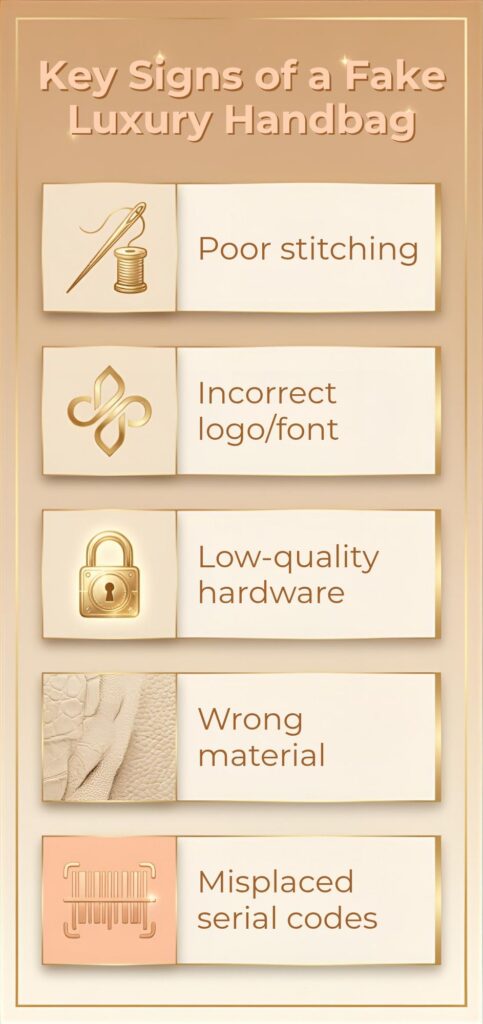 Key Signs of a Fake Luxury Handbag

Poor stitching

Incorrect logo/font

Low-quality hardware

Wrong material

Misplaced serial codes