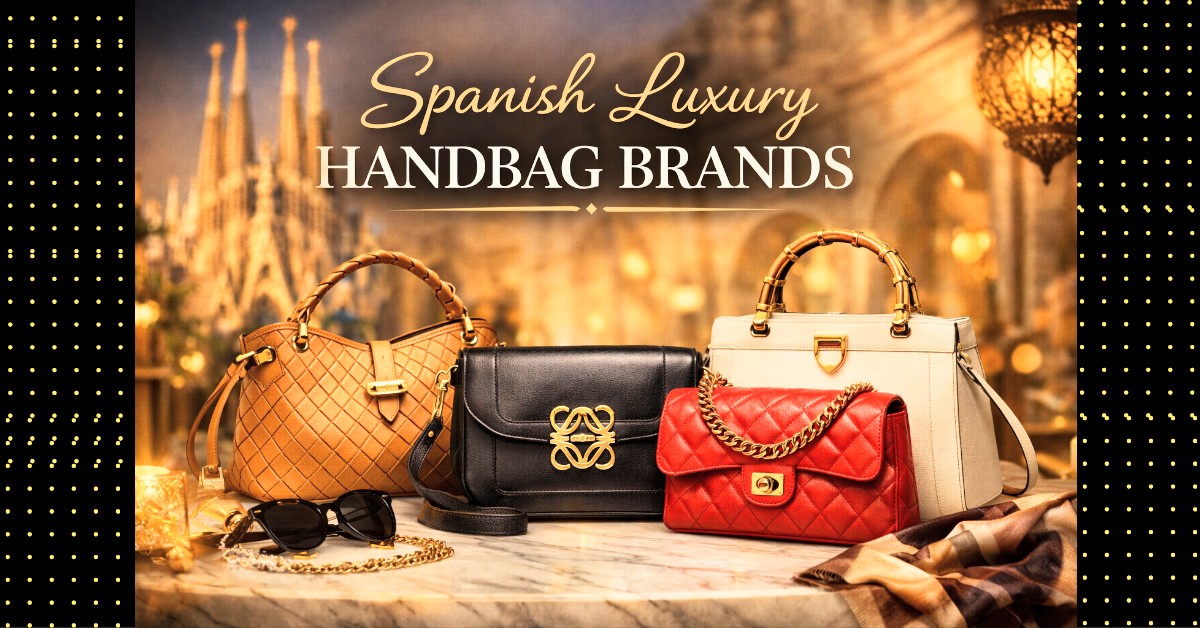 Spanish Luxury
HANDBAG BRANDS