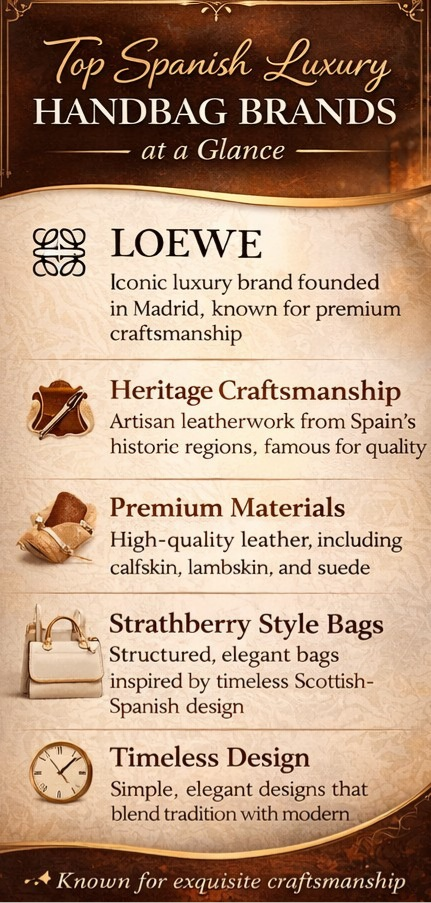 Top Spanish Luxury
HANDBAG BRANDS
at a Glance

LOEWE
Iconic luxury brand founded in Madrid, known for premium craftsmanship

Heritage Craftsmanship
Artisan leatherwork from Spain's historic regions, famous for quality

Premium Materials
High-quality leather, including calfskin, lambskin, and suede

Strathberry Style Bags
Structured, elegant bags inspired by timeless Scottish-Spanish design

Timeless Design
Simple, elegant designs that blend tradition with modern

Known for exquisite craftsmanship