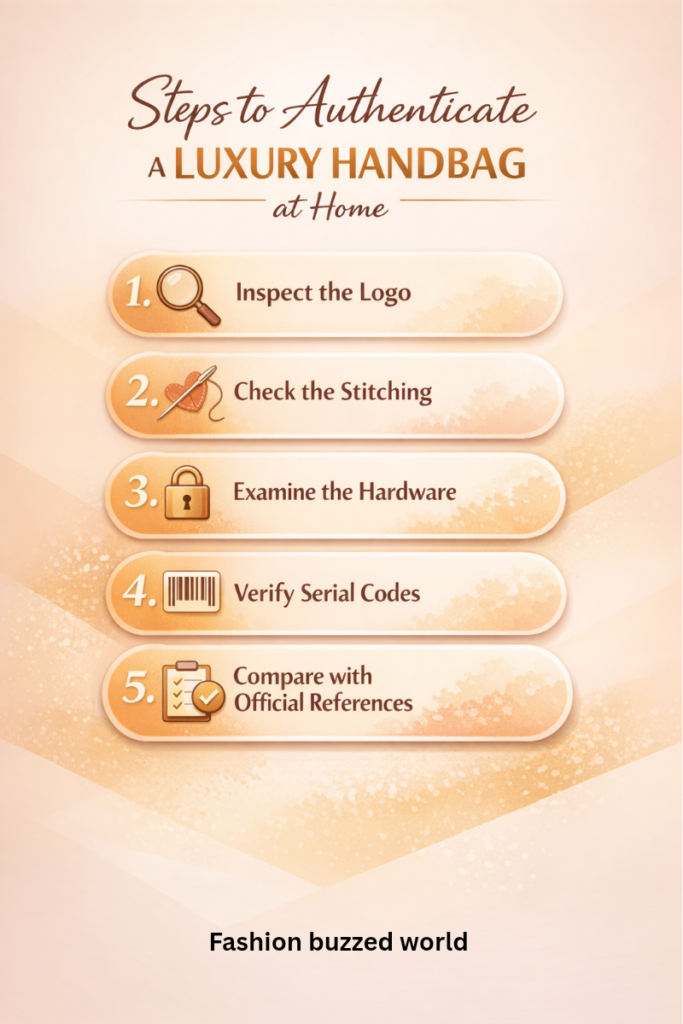 Steps to Authenticate
A LUXURY HANDBAG
at Home

1. Inspect the Logo

2. Check the Stitching

3. Examine the Hardware

4. Verify Serial Codes

5. Compare with Official References

Fashion buzzed world