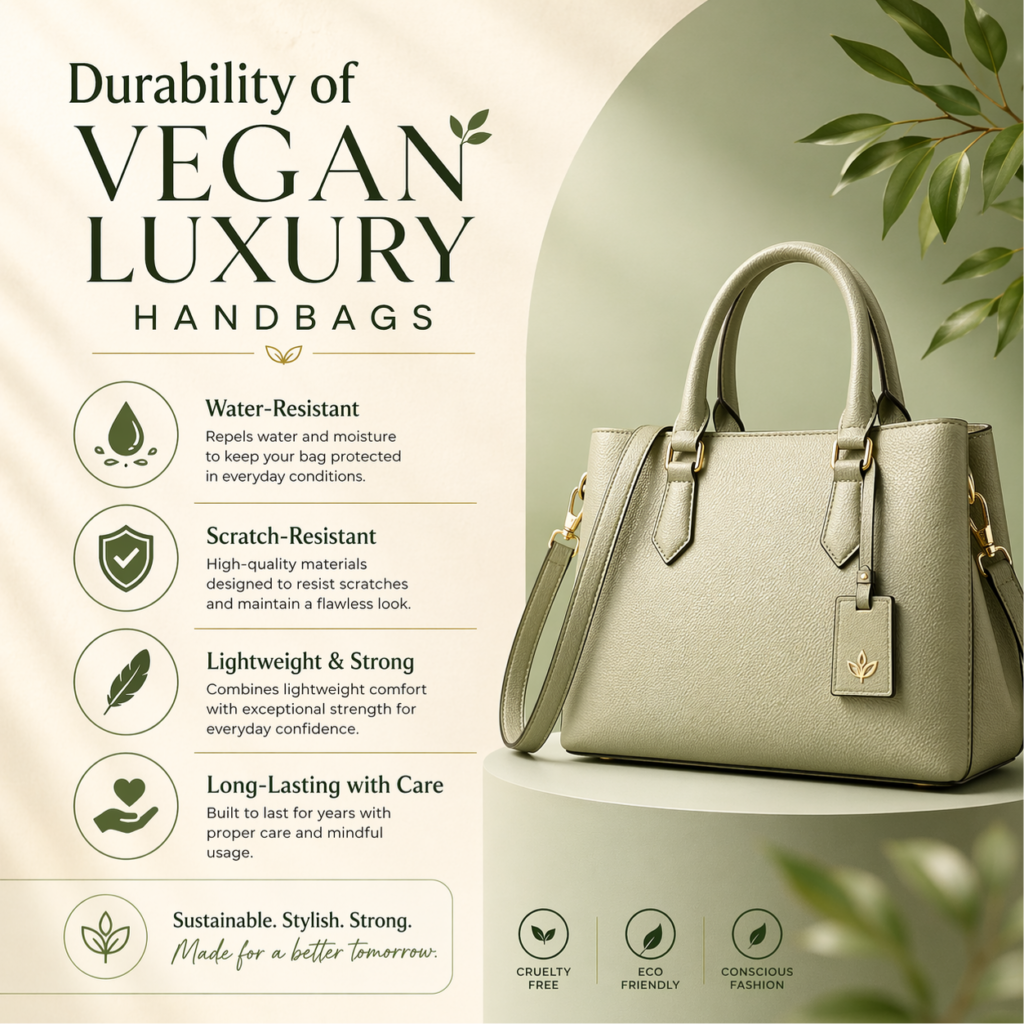 Durability of
VEGAN
LUXURY
HANDBAGS

Water-Resistant
Repels water and moisture to keep your bag protected in everyday conditions.

Scratch-Resistant
High-quality materials designed to resist scratches and maintain a flawless look.

Lightweight & Strong
Combines lightweight comfort with exceptional strength for everyday confidence.

Long-Lasting with Care
Built to last for years with proper care and mindful usage.

Sustainable. Stylish. Strong.
Made for a better tomorrow.

CRUELTY FREE

ECO FRIENDLY

CONSCIOUS FASHION