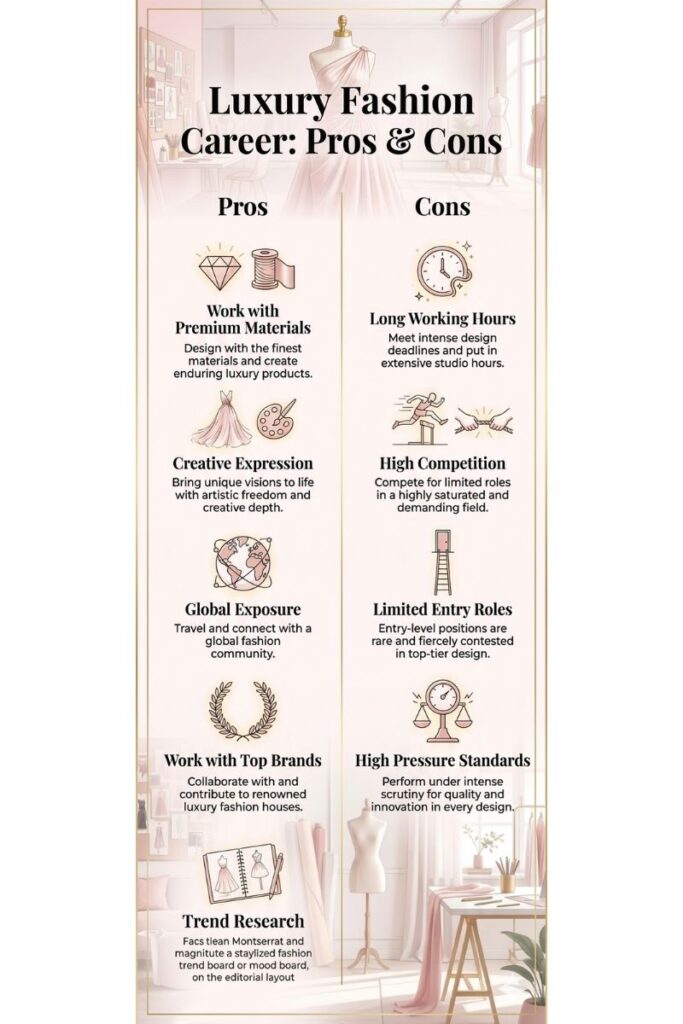 Luxury Fashion Career: Pros & Cons

Pros

Work with Premium Materials
Design with the finest materials and create enduring luxury products.

Creative Expression
Bring unique visions to life with artistic freedom and creative depth.

Global Exposure
Travel and connect with a global fashion community.

Work with Top Brands
Collaborate with and contribute to renowned luxury fashion houses.

Trend Research
Facs tiean Montserrat and magnitute a staylized fashion trend board or mood board, on the editorial layout

Cons

Long Working Hours
Meet intense design deadlines and put in extensive studio hours.

High Competition
Compete for limited roles in a highly saturated and demanding field.

Limited Entry Roles
Entry-level positions are rare and fiercely contested in top-tier design.

High Pressure Standards
Perform under intense scrutiny for quality and innovation in every design.