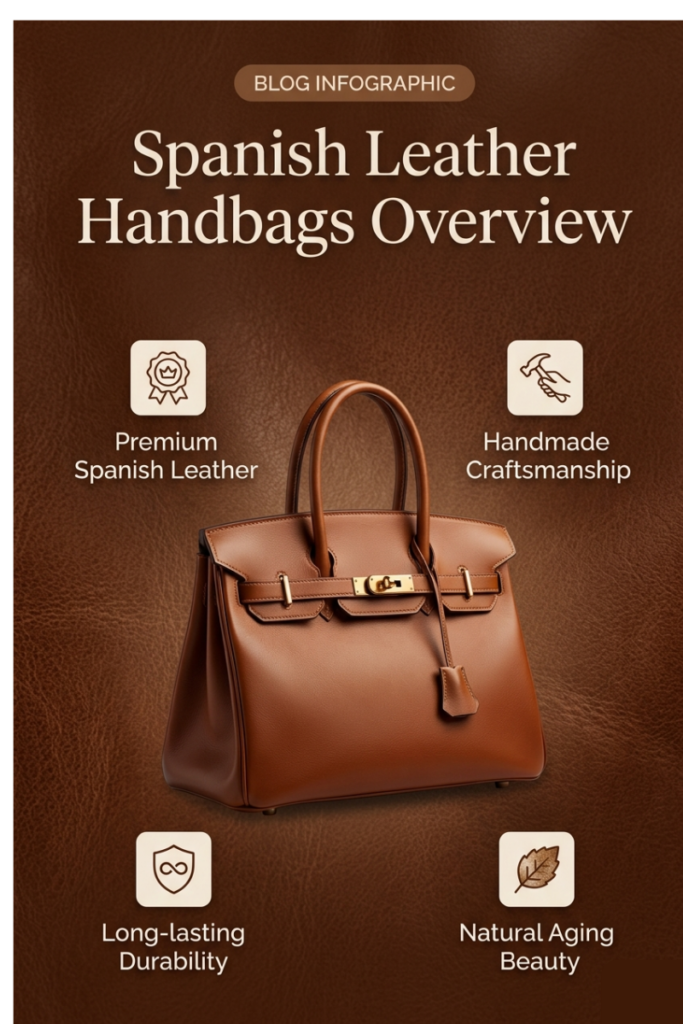 BLOG INFOGRAPHIC

Spanish Leather Handbags Overview

Premium Spanish Leather

Handmade Craftsmanship

Long-lasting Durability

Natural Aging Beauty